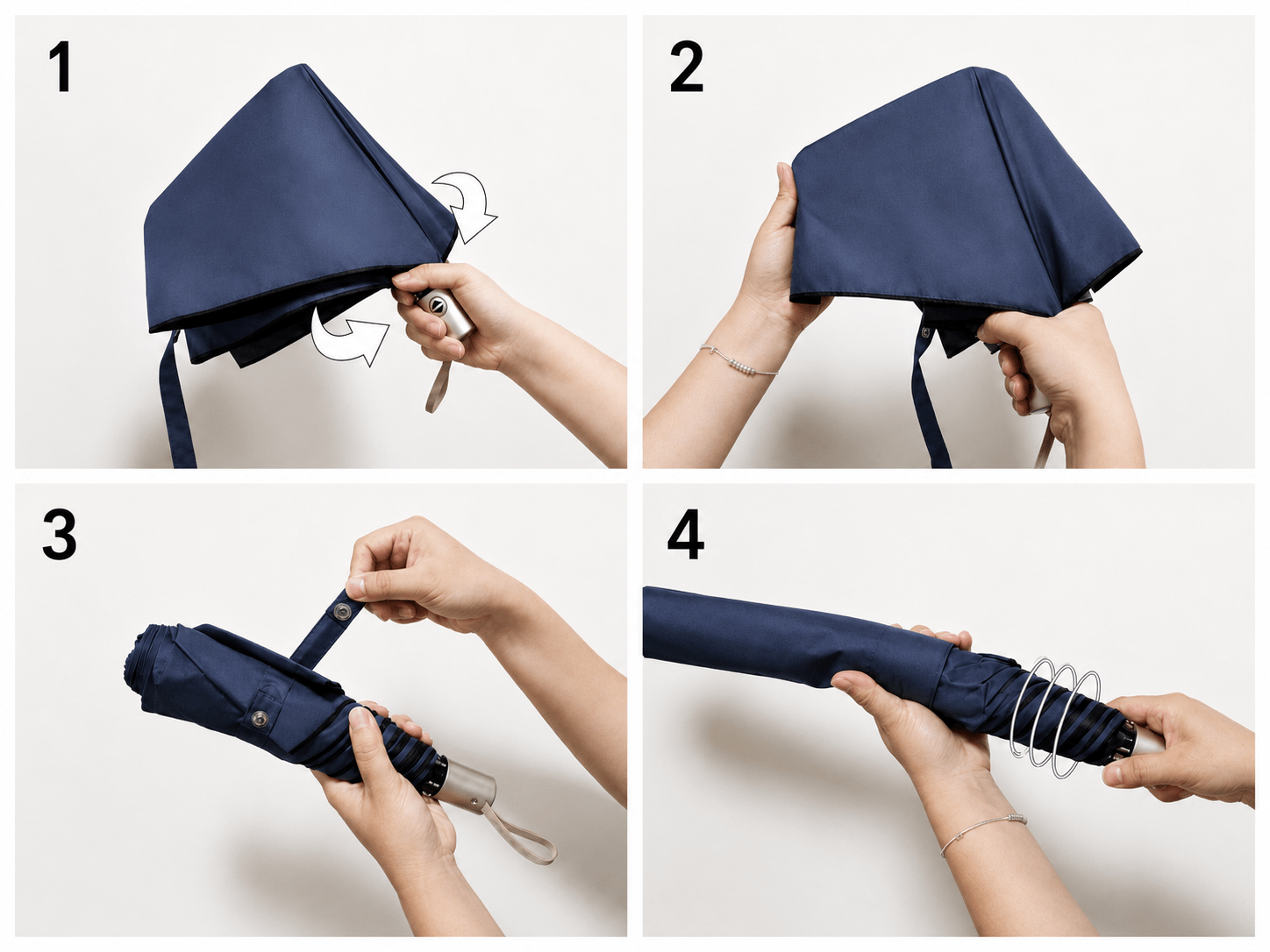 1

2

3

4